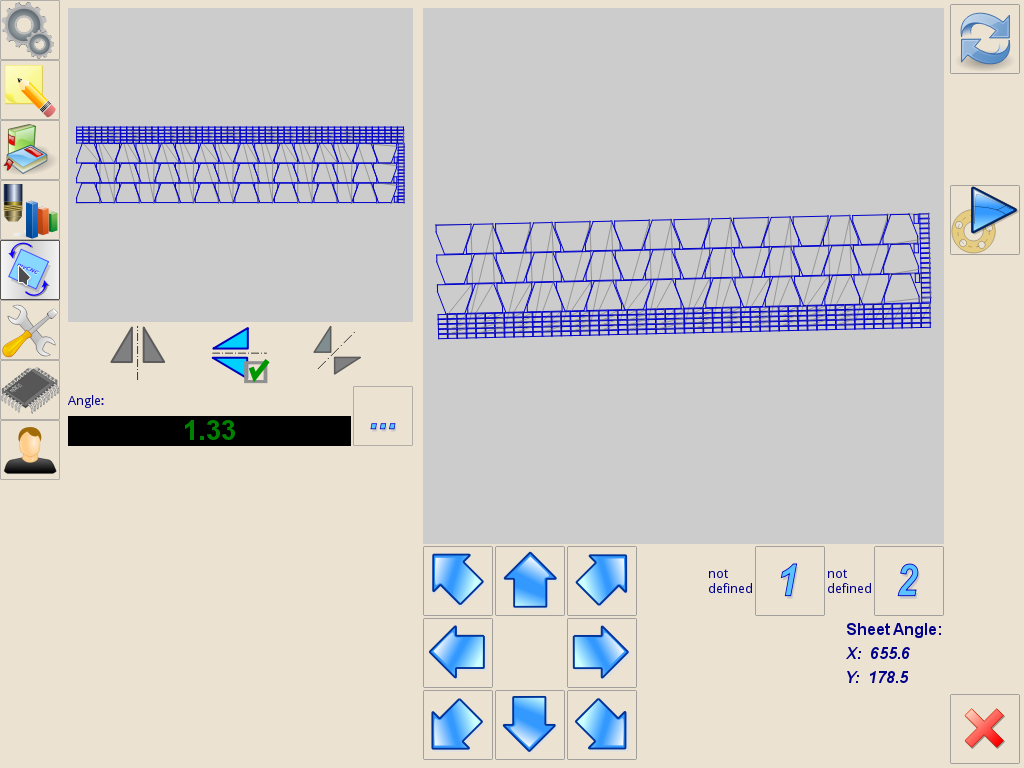 Angle:

1.33

...

not defined

1

not defined

2

Sheet Angle:

X: 655.6

Y: 178.5